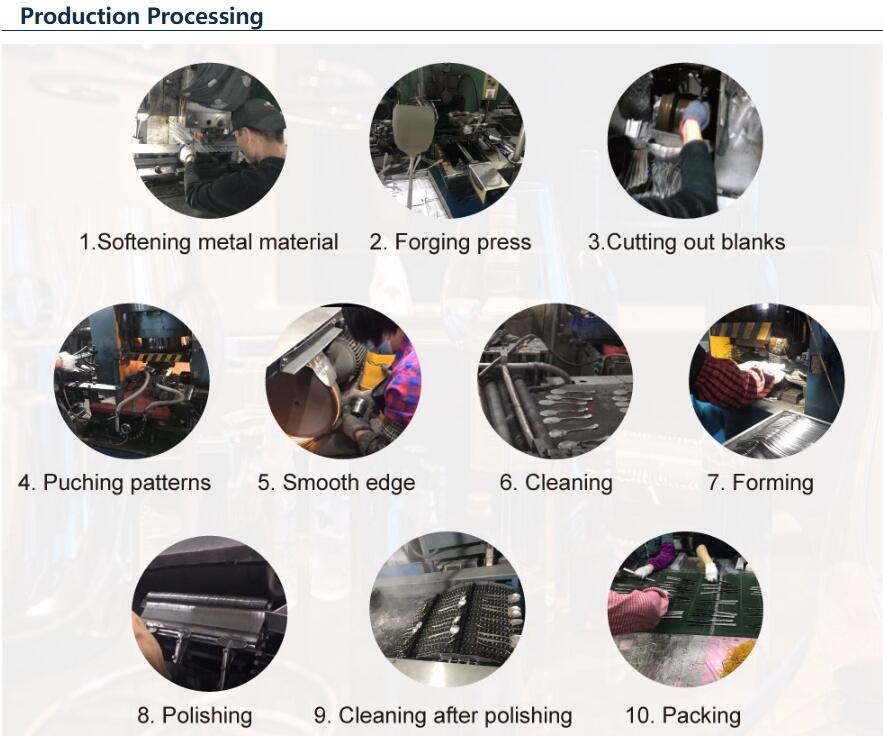 Production Processing

1.Softening metal material

2. Forging press

3.Cutting out blanks

4. Puching patterns

5. Smooth edge

6. Cleaning

7. Forming

8. Polishing

9. Cleaning after polishing

10. Packing